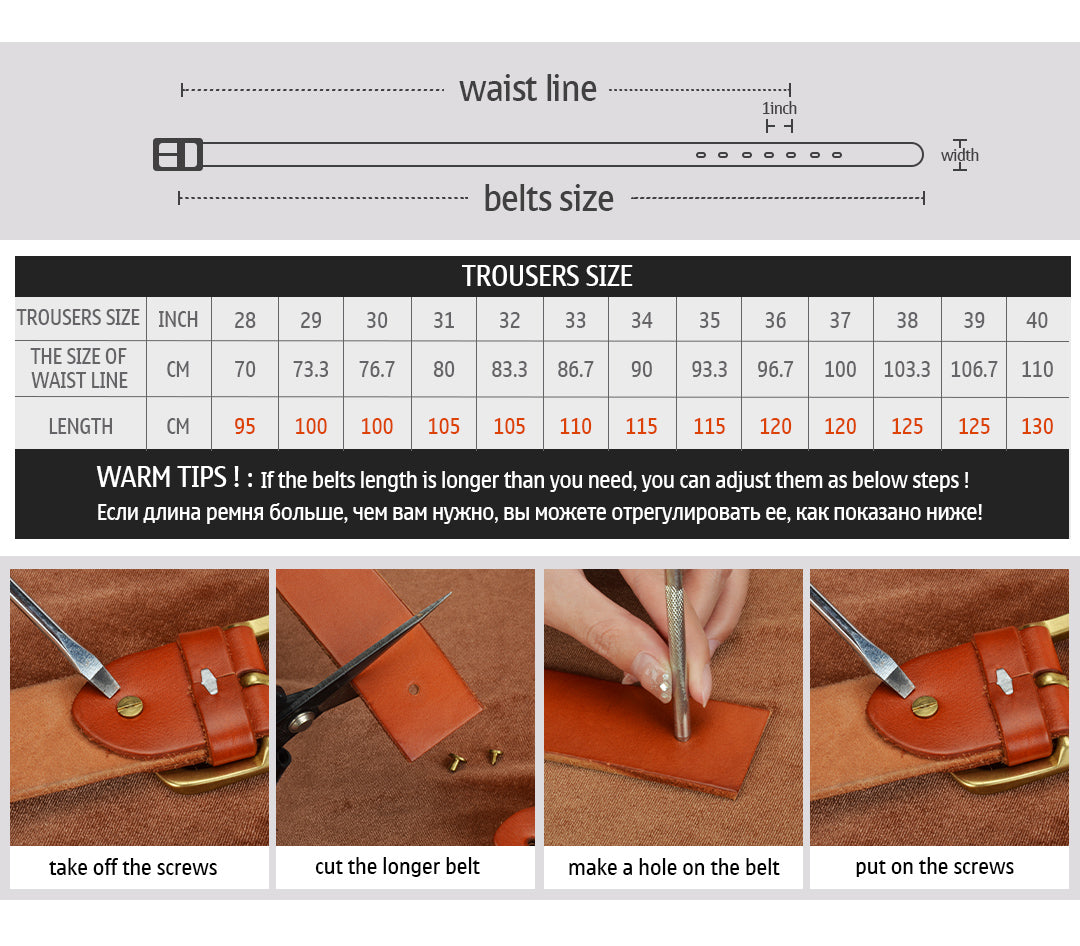 waist line

1inch

width

belts size

TROUSERS SIZE

| TROUSERS SIZE | INCH | 28 | 29 | 30 | 31 | 32 | 33 | 34 | 35 | 36 | 37 | 38 | 39 | 40 |
|---|---|---|---|---|---|---|---|---|---|---|---|---|---|---|
| THE SIZE OF WAIST LINE | CM | 70 | 73.3 | 76.7 | 80 | 83.3 | 86.7 | 90 | 93.3 | 96.7 | 100 | 103.3 | 106.7 | 110 |
| LENGTH | CM | 95 | 100 | 100 | 105 | 105 | 110 | 115 | 115 | 120 | 120 | 125 | 125 | 130 |

WARM TIPS ! : If the belts length is longer than you need, you can adjust them as below steps !
Если длина ремня больше, чем вам нужно, вы можете отрегулировать ее, как показано ниже!

take off the screws

cut the longer belt

make a hole on the belt

put on the screws